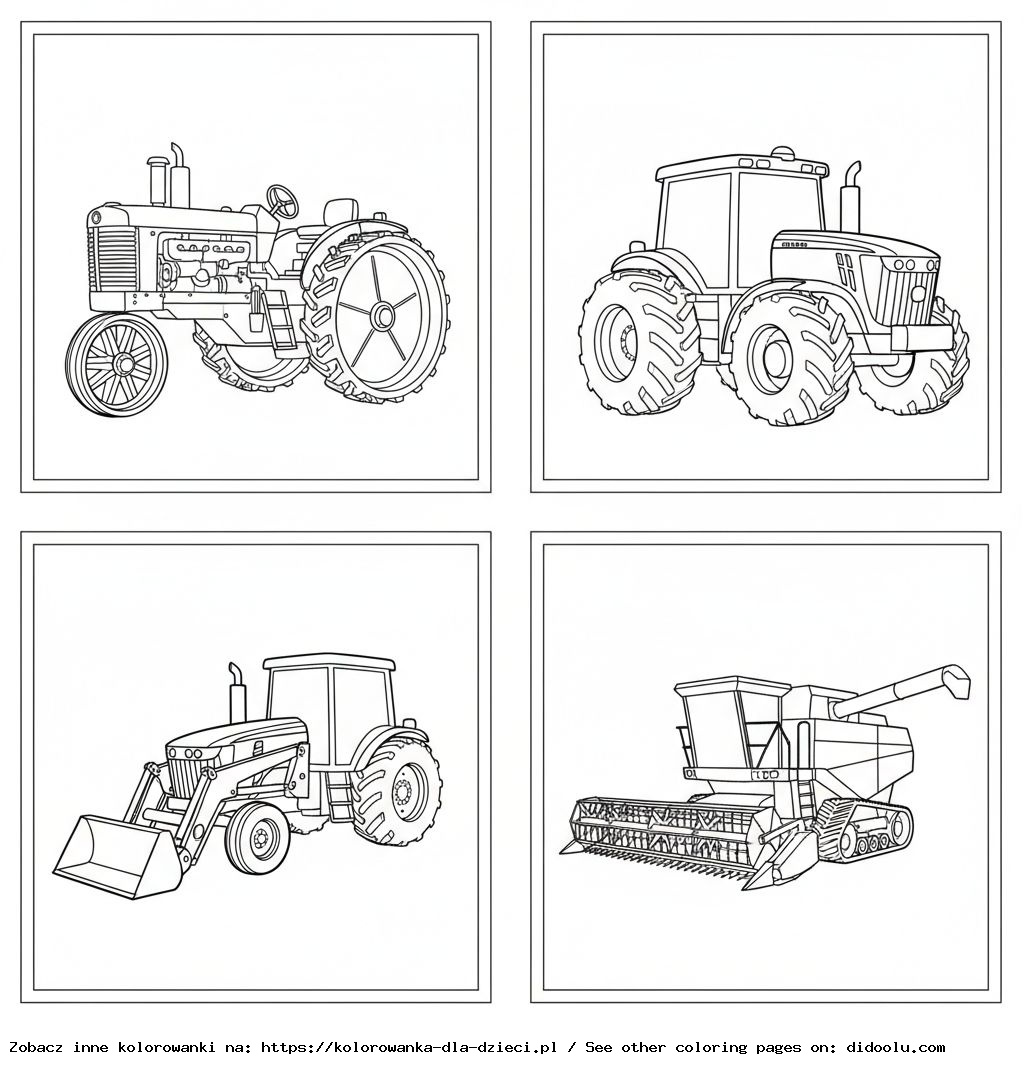 Zobacz inne kolorowanki na: https://kolorowanka-dla-dzieci.pl / See other coloring pages on: didoolu.com