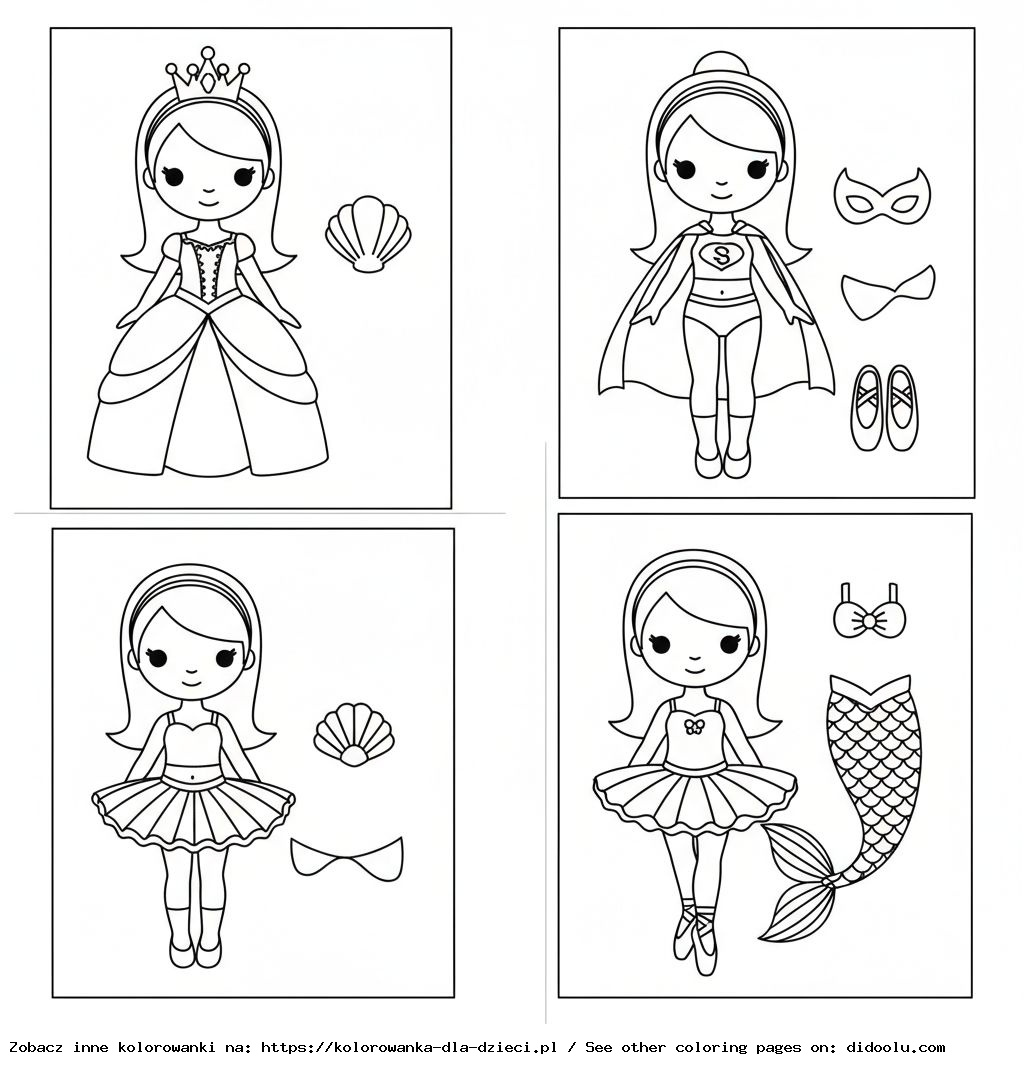 S

Zobacz inne kolorowanki na: https://kolorowanka-dla-dzieci.pl / See other coloring pages on: didoolu.com