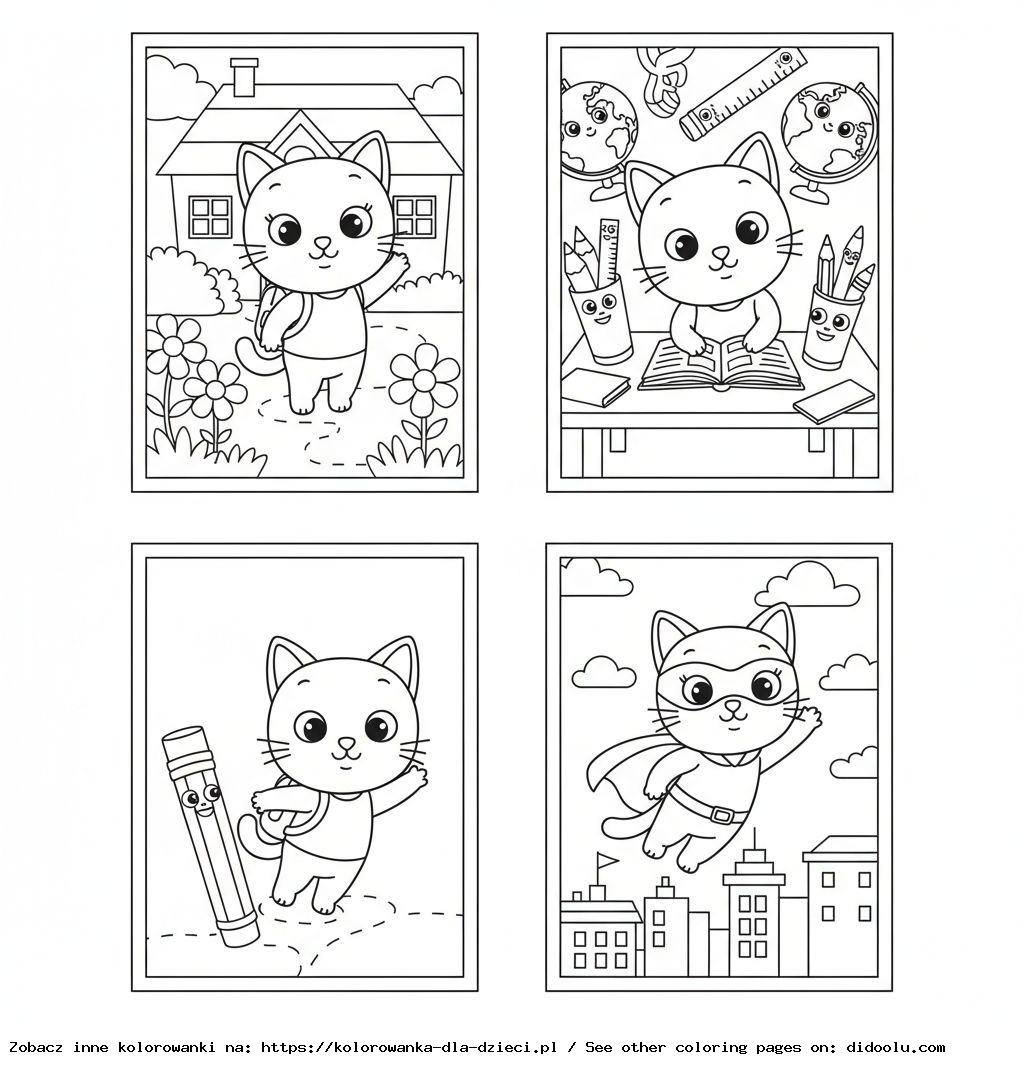 Zobacz inne kolorowanki na: https://kolorowanka-dla-dzieci.pl / See other coloring pages on: didoolu.com