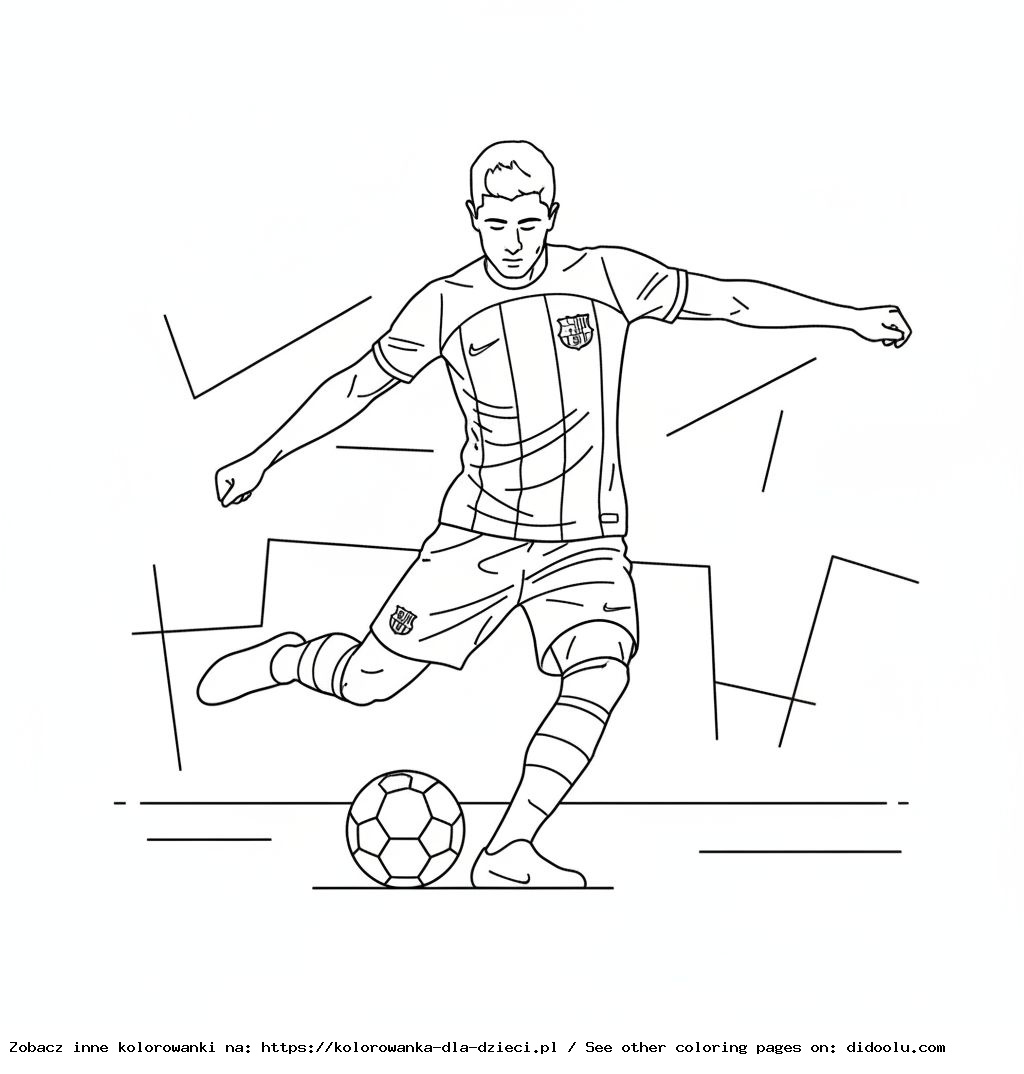 Zobacz inne kolorowanki na: https://kolorowanka-dla-dzieci.pl / See other coloring pages on: didoolu.com