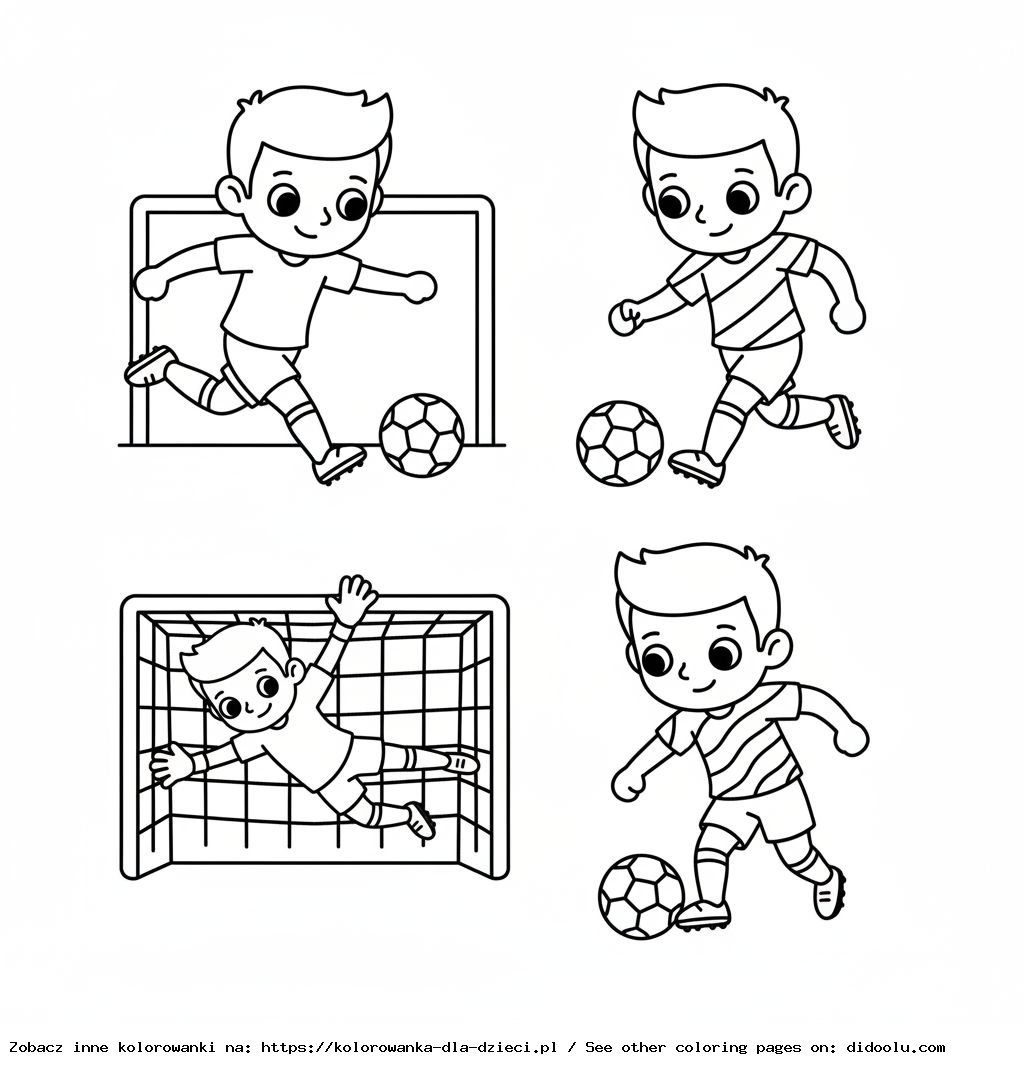 Zobacz inne kolorowanki na: https://kolorowanka-dla-dzieci.pl / See other coloring pages on: didoolu.com